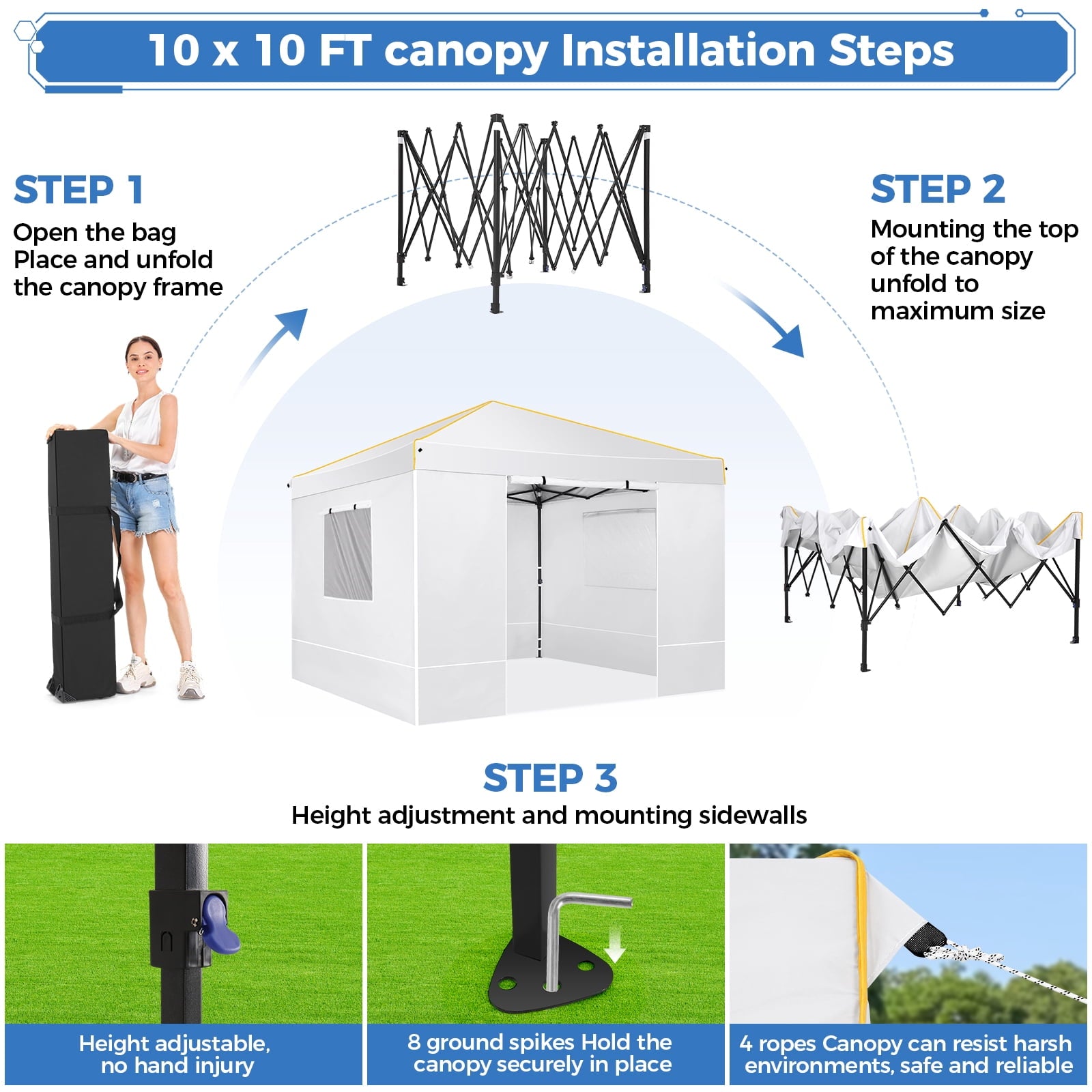 10 x 10 FT canopy Installation Steps

STEP 1
Open the bag
Place and unfold the canopy frame

STEP 2
Mounting the top of the canopy unfold to maximum size

STEP 3
Height adjustment and mounting sidewalls

Height adjustable, no hand injury

8 ground spikes Hold the canopy securely in place

4 ropes Canopy can resist harsh environments, safe and reliable